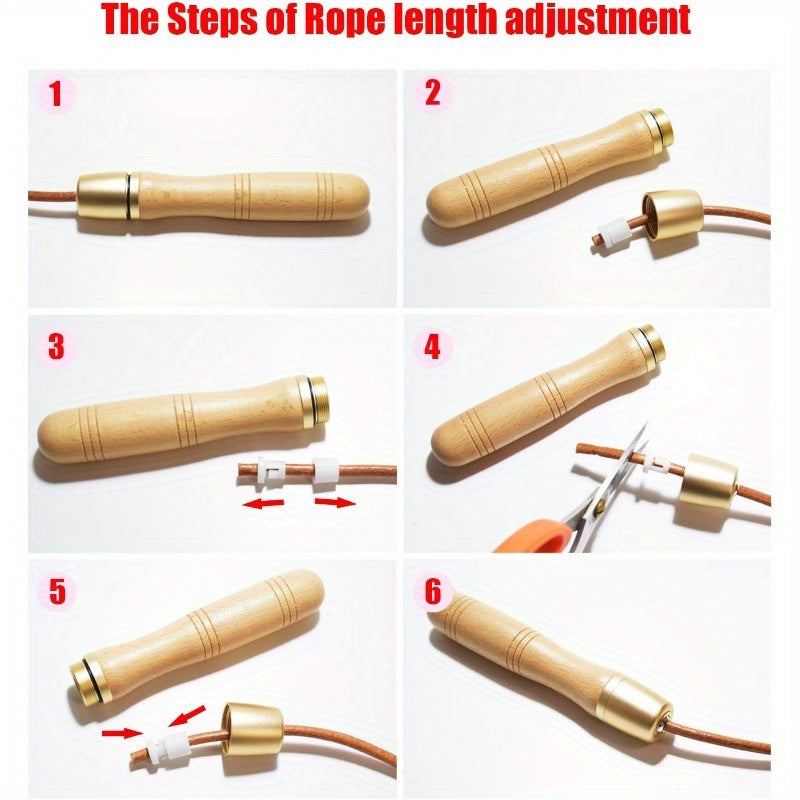 The Steps of Rope length adjustment

1

2

3

4

5

6