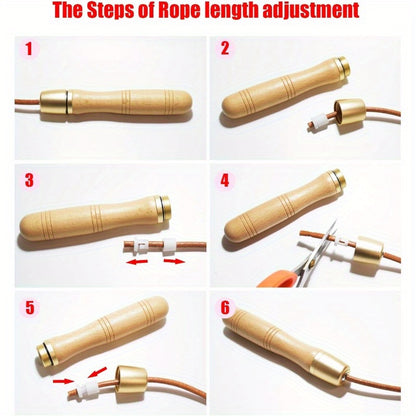 The Steps of Rope length adjustment

1

2

3

4

5

6